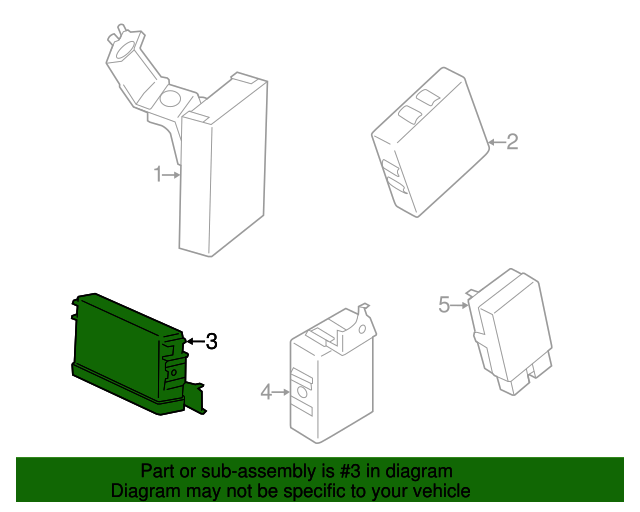 1
2
3
4
5

Part or sub-assembly is #3 in diagram
Diagram may not be specific to your vehicle