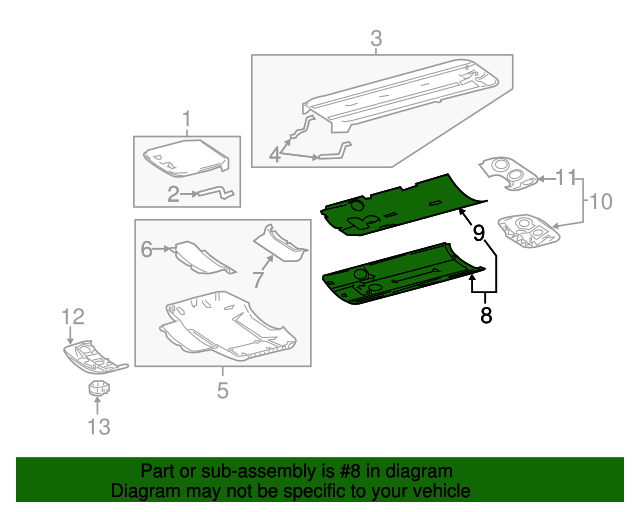 3

1

4

2

11

10

9

6

7

8

12

5

13

Part or sub-assembly is #8 in diagram
Diagram may not be specific to your vehicle