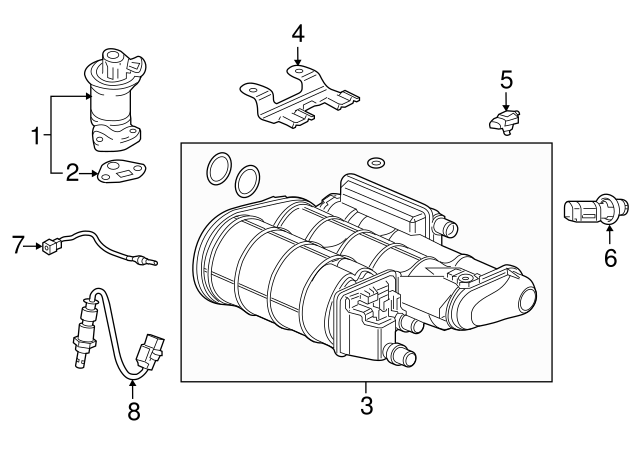 4
5
1
2
7
6
8
3