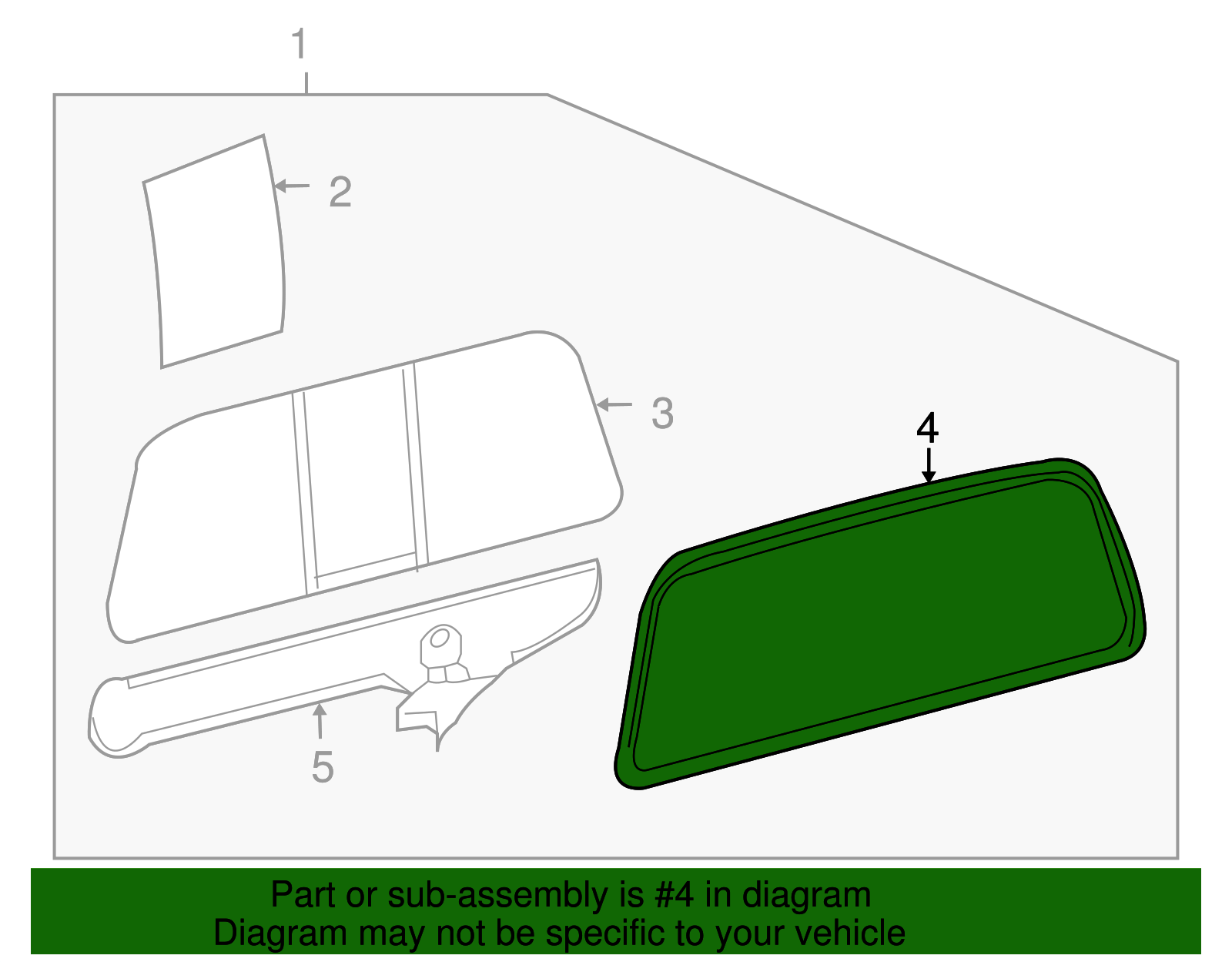 1

2

3

4

5

Part or sub-assembly is #4 in diagram
Diagram may not be specific to your vehicle