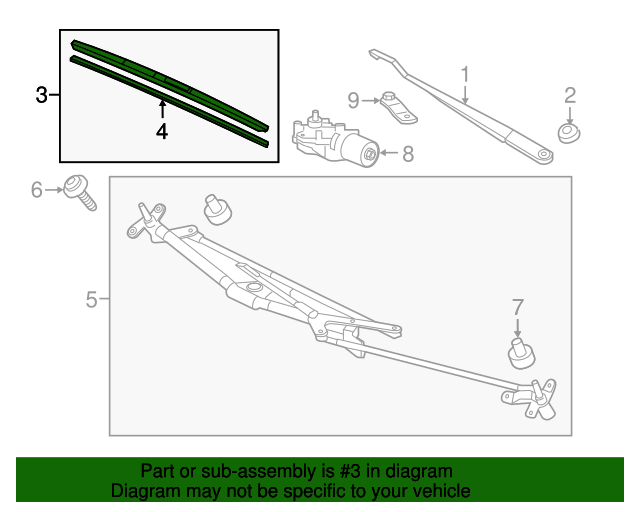 3
4
9
1
2
8
6
5
7

Part or sub-assembly is #3 in diagram
Diagram may not be specific to your vehicle