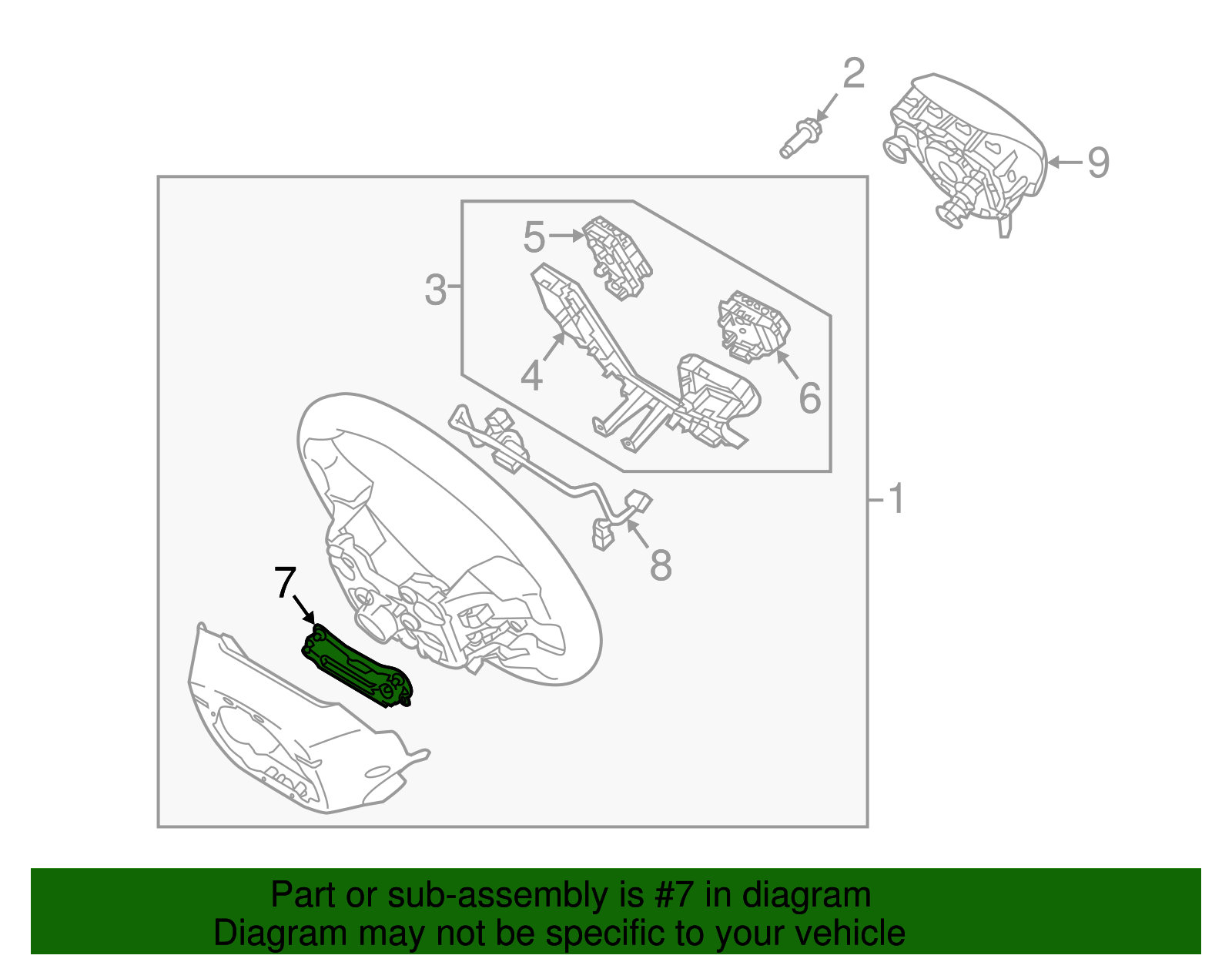 2
9
5
3
4
6
1
8
7

Part or sub-assembly is #7 in diagram
Diagram may not be specific to your vehicle