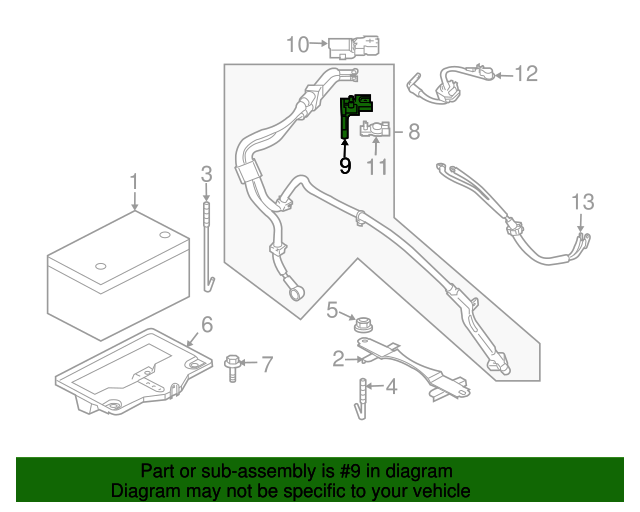 10
12
8
9
11
1
3
13
5
6
7
2
4

Part or sub-assembly is #9 in diagram
Diagram may not be specific to your vehicle