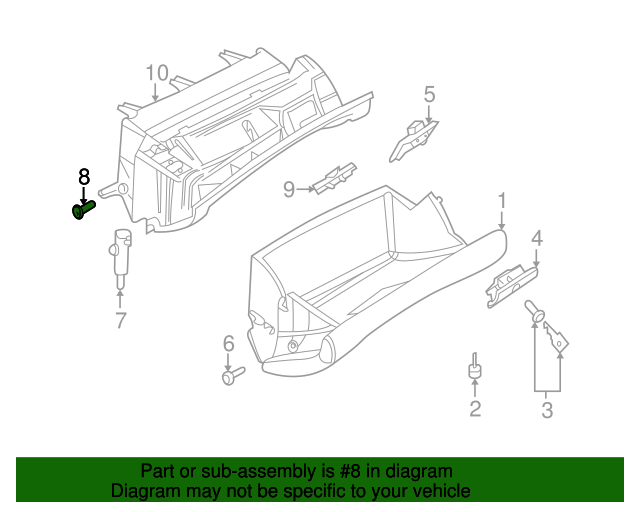 10
5
8
9
1
4
7
6
2
3

Part or sub-assembly is #8 in diagram
Diagram may not be specific to your vehicle