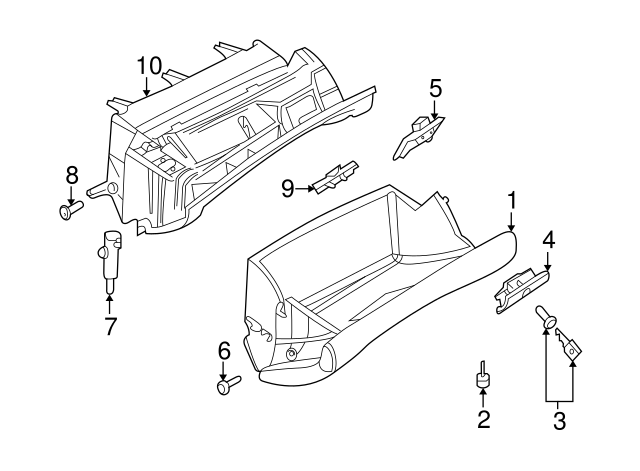 10
5
8
9
1
4
7
6
2
3