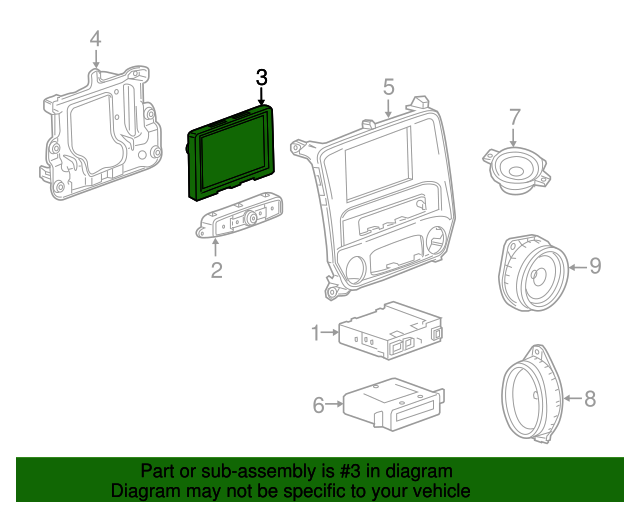 4

3

5

7

2

9

1

6

8

Part or sub-assembly is #3 in diagram
Diagram may not be specific to your vehicle