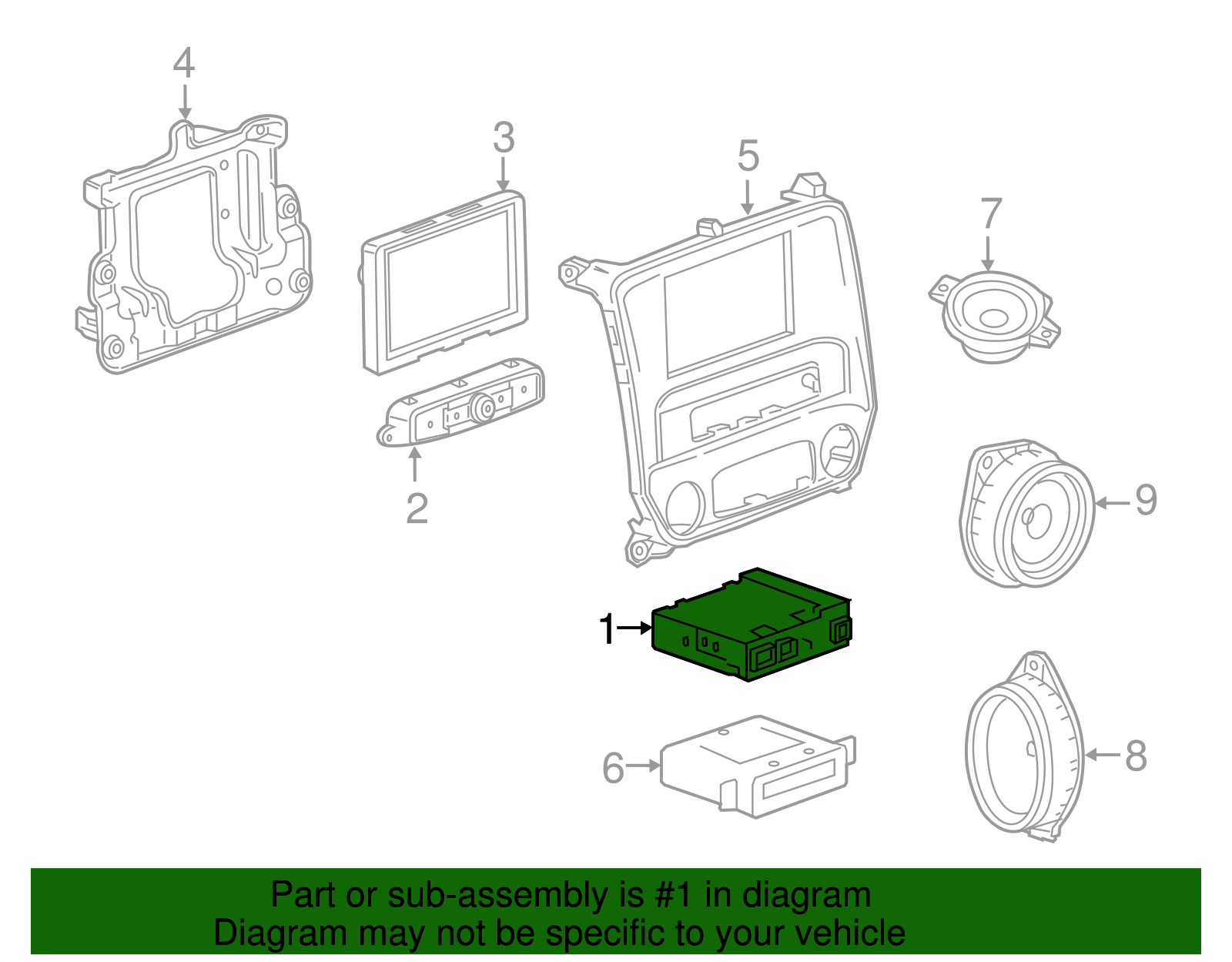 4
3
5
7
2
9
1
6
8

Part or sub-assembly is #1 in diagram
Diagram may not be specific to your vehicle