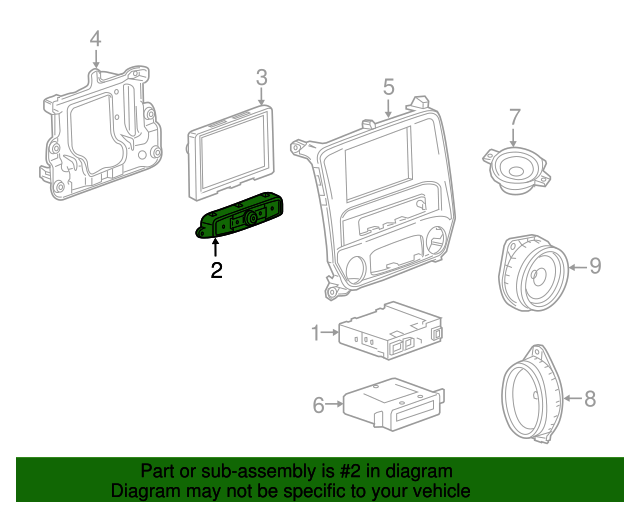 4
3
5
7
2
9
1
6
8

Part or sub-assembly is #2 in diagram
Diagram may not be specific to your vehicle