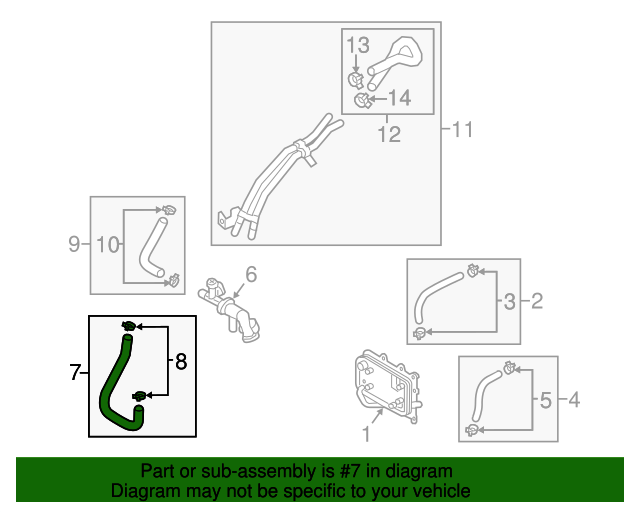 13
14
12
11
9
10
6
3
2
7
8
1
5
4

Part or sub-assembly is #7 in diagram
Diagram may not be specific to your vehicle