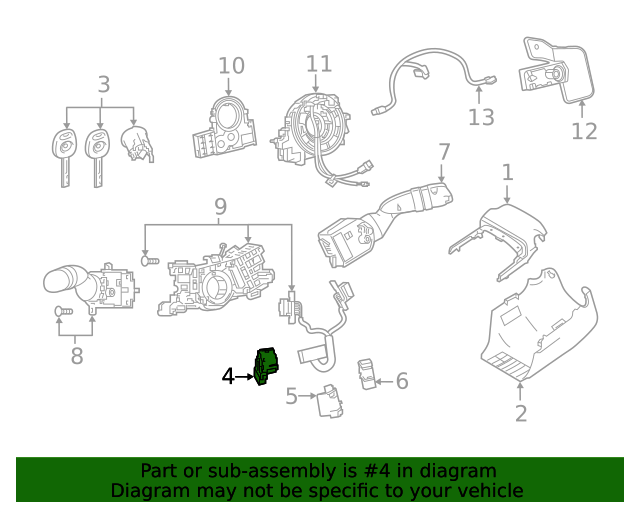 3
10
11
13
12
7
1
9
8
4
5
6
2

Part or sub-assembly is #4 in diagram
Diagram may not be specific to your vehicle