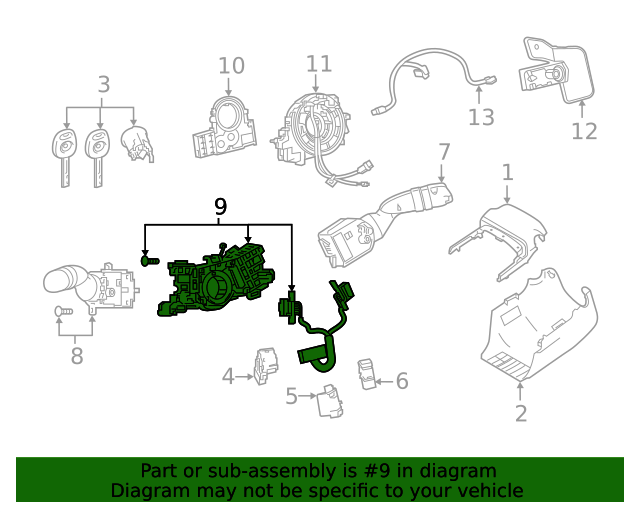 3
10
11
13
12
7
1
9
8
4
5
6
2

Part or sub-assembly is #9 in diagram
Diagram may not be specific to your vehicle