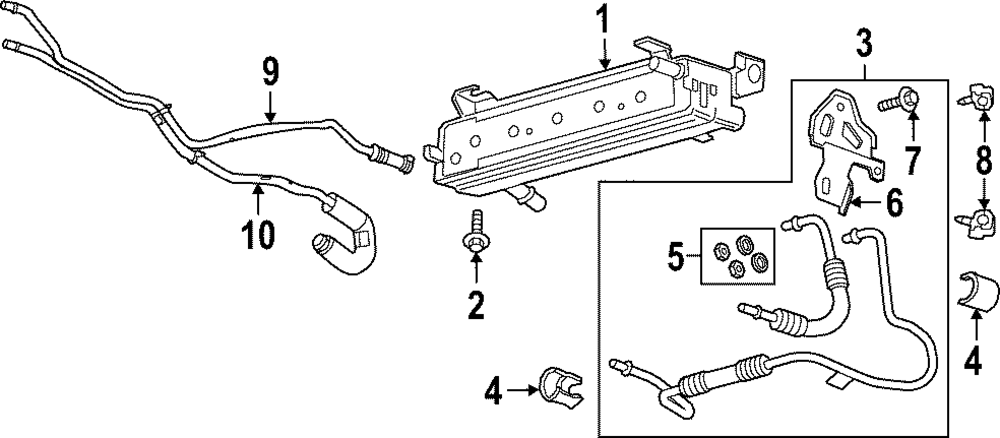 1
3
9
7
8
6
10
5
2
4
4