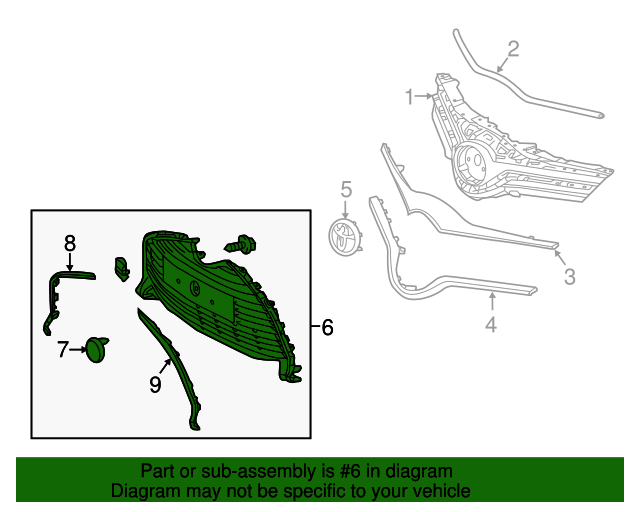 2
1
5
3
4
8
6
7
9

Part or sub-assembly is #6 in diagram
Diagram may not be specific to your vehicle