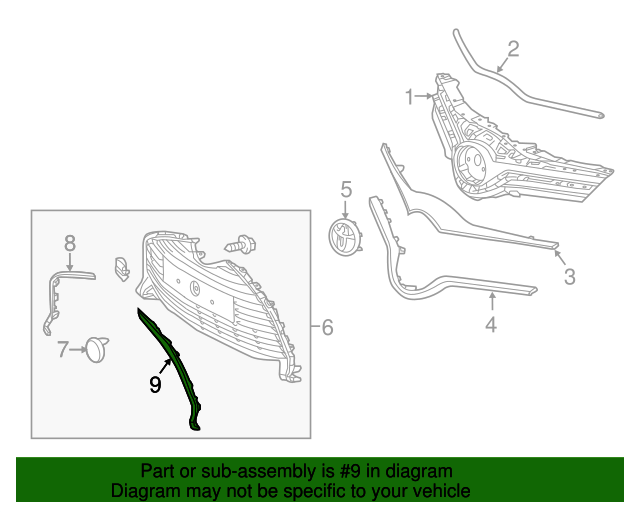 2
1
5
3
4
8
6
7
9

Part or sub-assembly is #9 in diagram
Diagram may not be specific to your vehicle