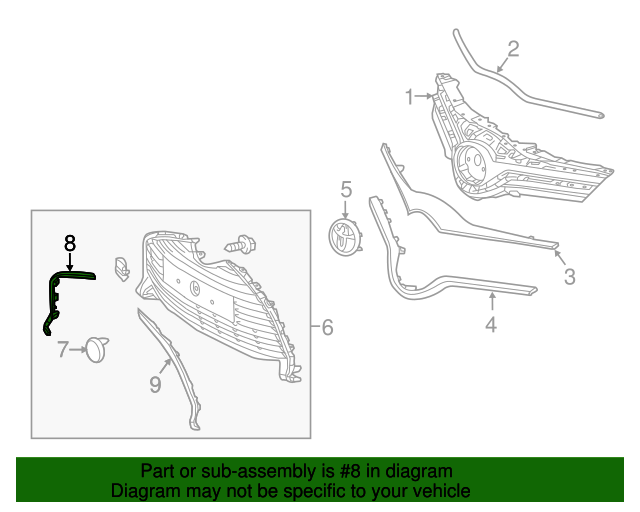 2
1
5
3
4
8
6
7
9
Part or sub-assembly is #8 in diagram
Diagram may not be specific to your vehicle