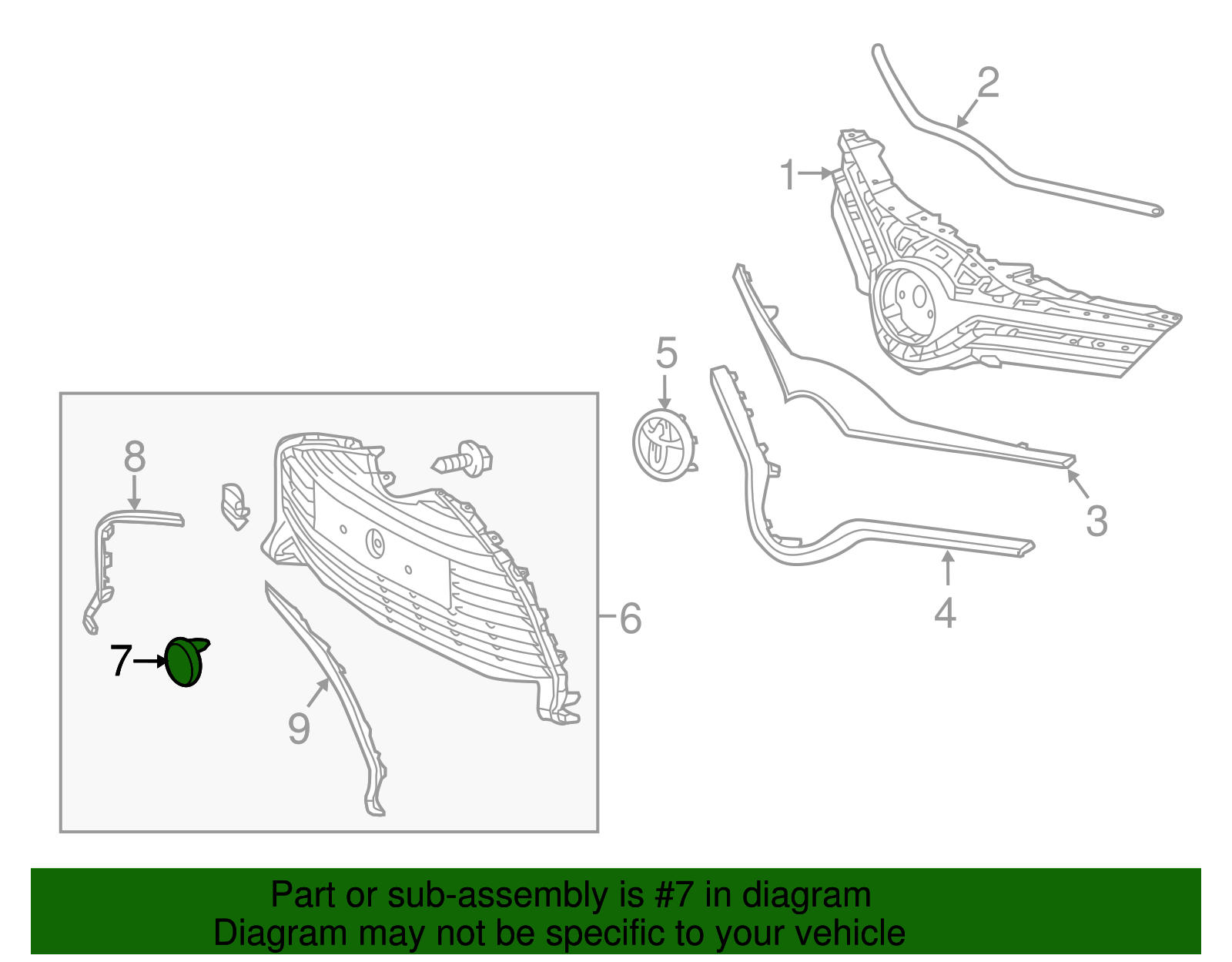 2
1
5
3
4
8
6
7
9

Part or sub-assembly is #7 in diagram
Diagram may not be specific to your vehicle