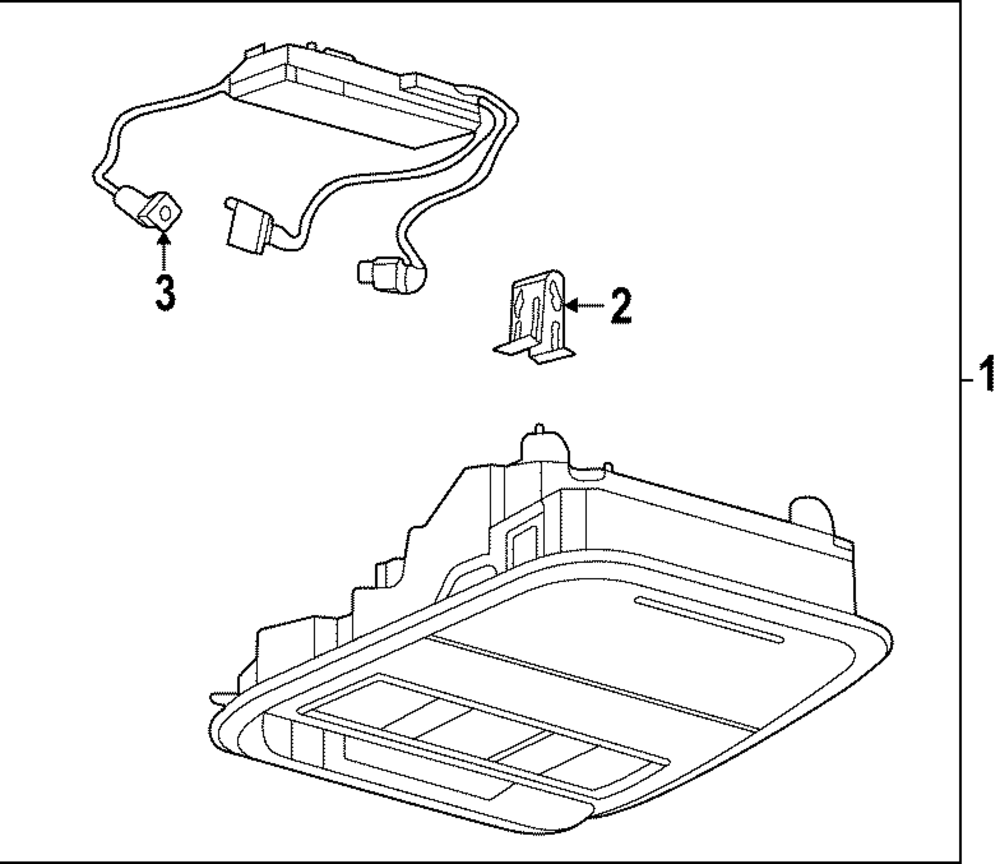 3

2

1