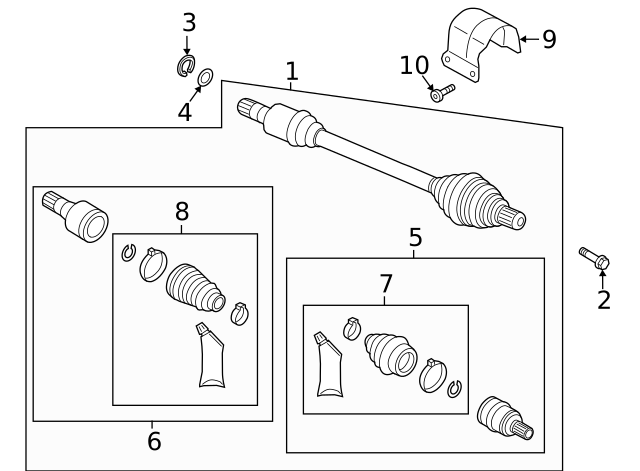 3
9
10
1
4
8
5
2
7
6