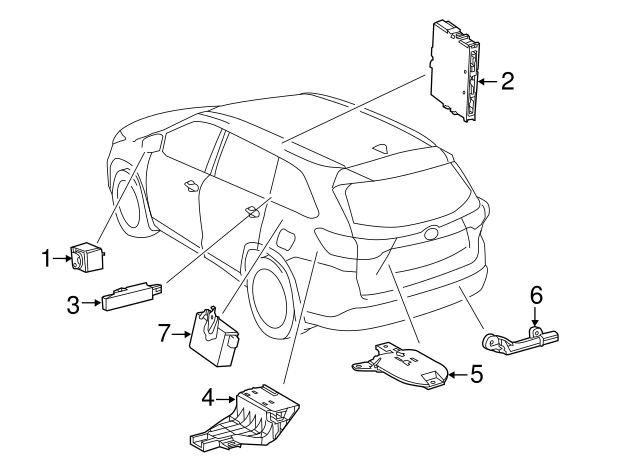 2
1
3
6
7
5
4