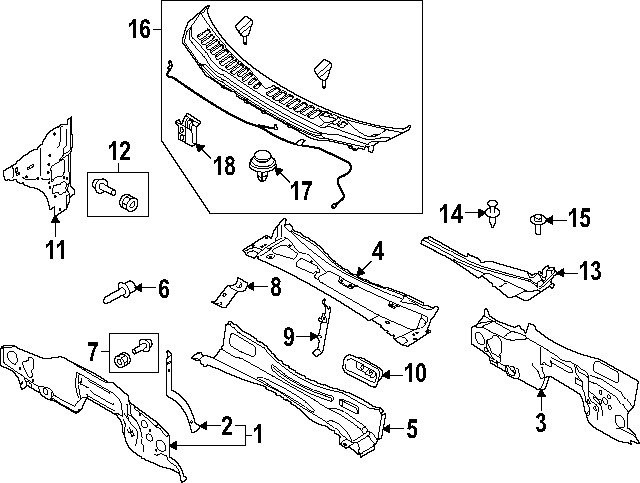 16
18
17
12
11
14
15
4
13
6
8
9
7
10
2
1
5
3