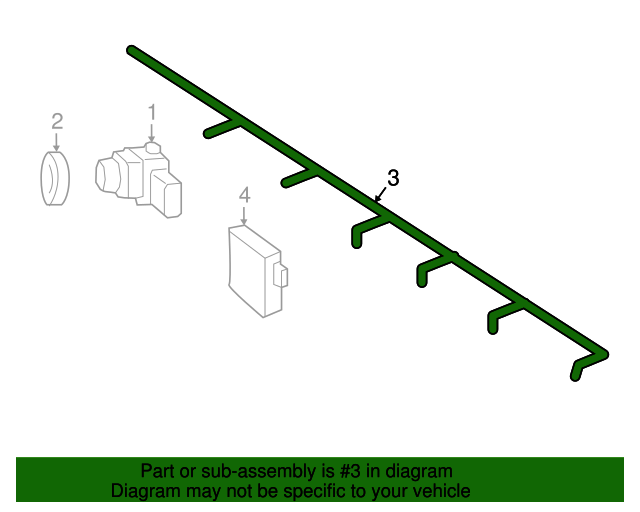 2

1

3

4

Part or sub-assembly is #3 in diagram
Diagram may not be specific to your vehicle