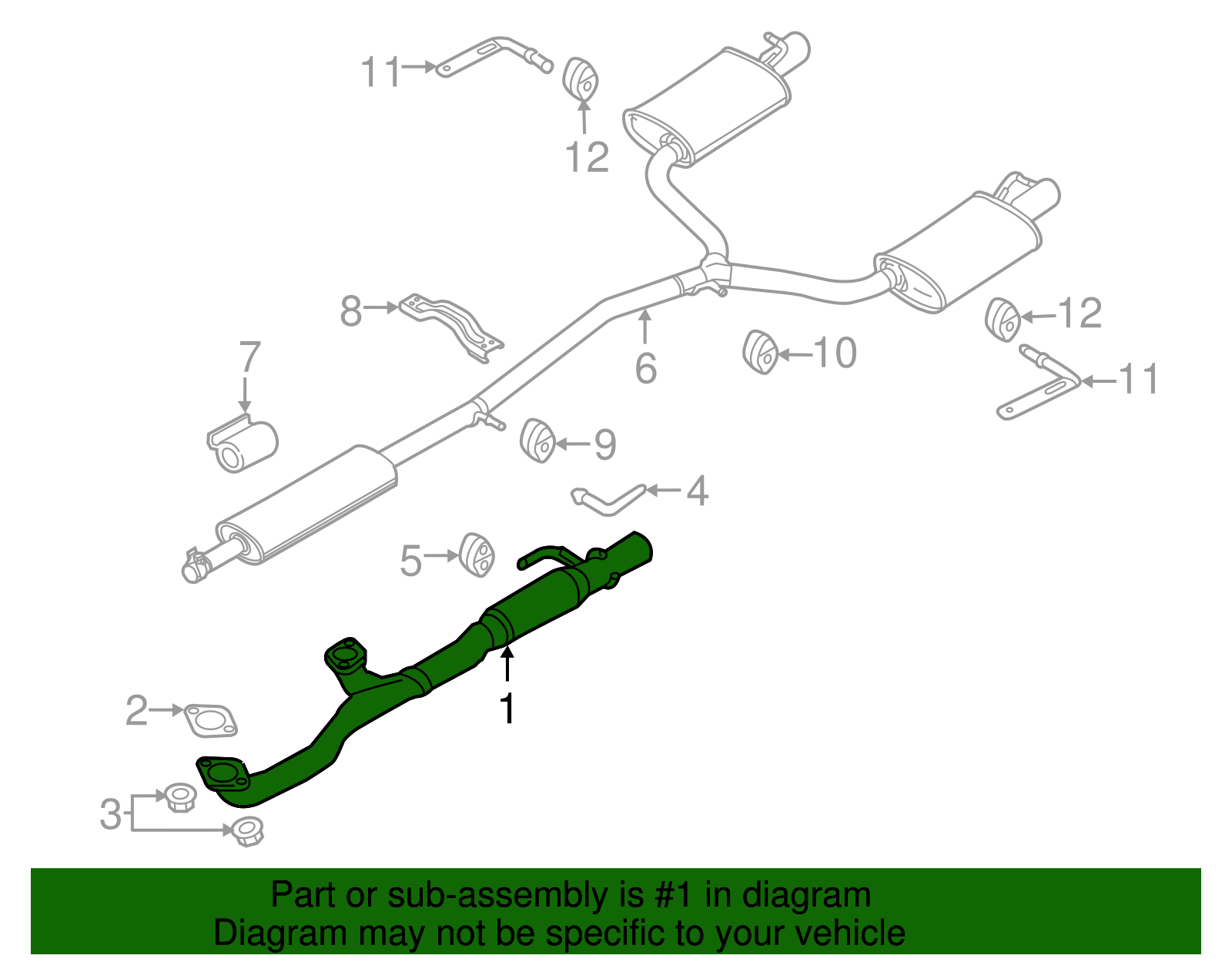 11
12
8
7
6
10
12
11
9
4
5
1
2
3

Part or sub-assembly is #1 in diagram
Diagram may not be specific to your vehicle