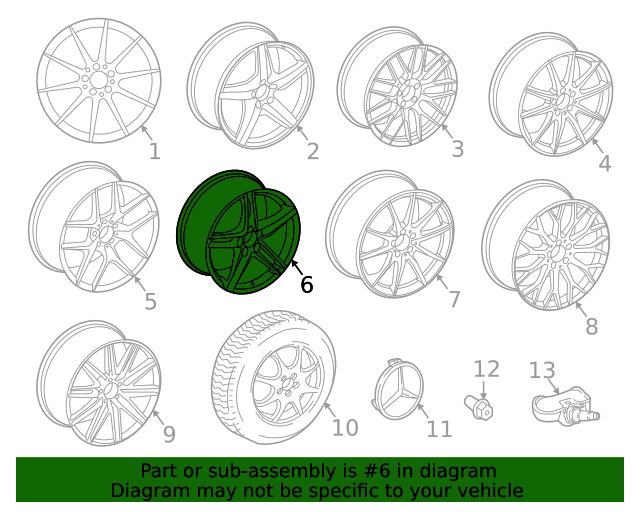 1
2
3
4
5
6
7
8
9
10
11
12
13

Part or sub-assembly is #6 in diagram
Diagram may not be specific to your vehicle