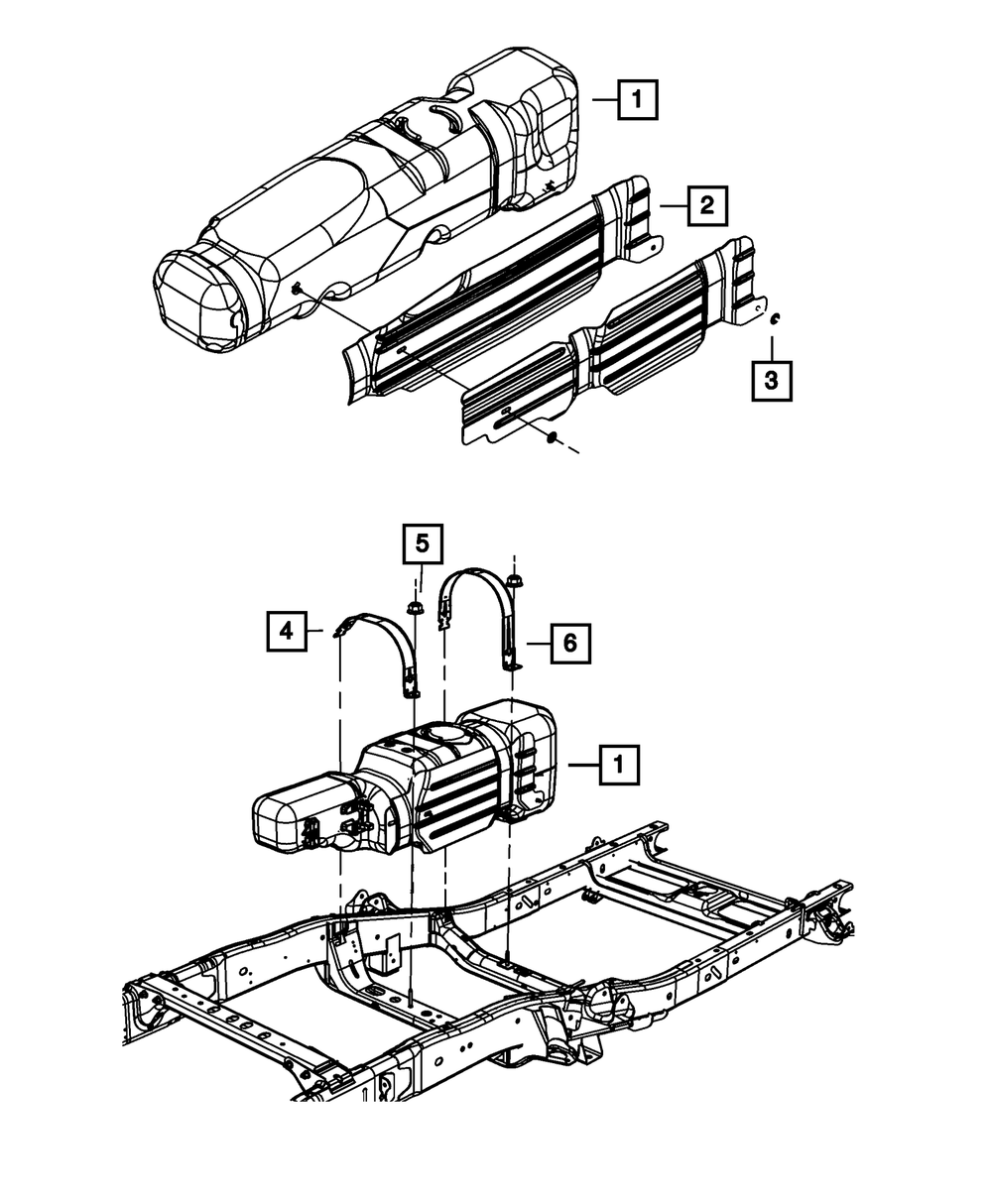 1
2
3
5
4
6
1