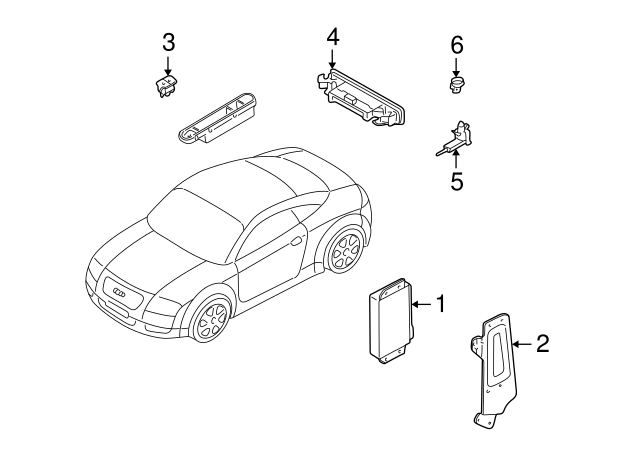 3
4
6
5
1
2