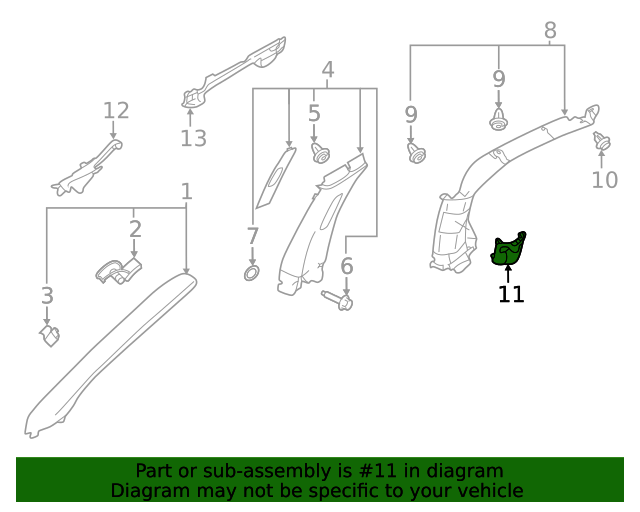 8
4
9
12
5
9
13
10
1
2
7
6
3
11

Part or sub-assembly is #11 in diagram
Diagram may not be specific to your vehicle