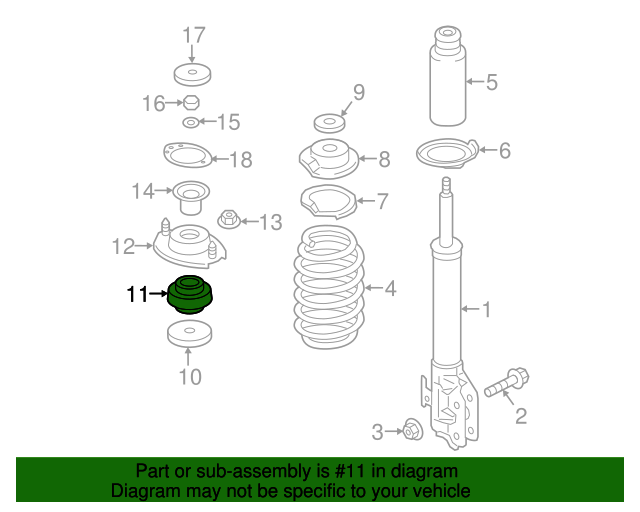 17
16
15
18
14
13
12
11
10
9
8
7
4
5
6
1
2
3

Part or sub-assembly is #11 in diagram
Diagram may not be specific to your vehicle