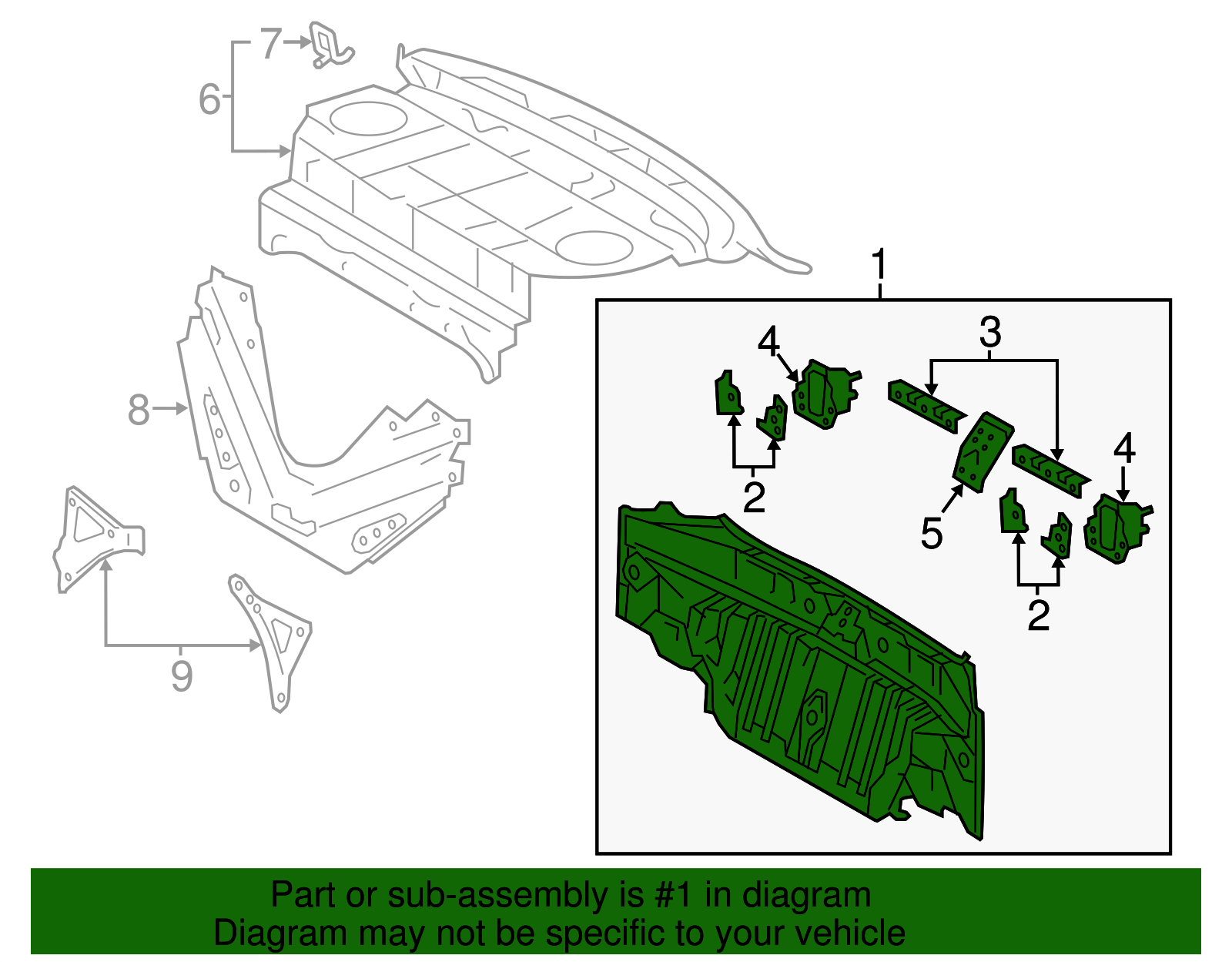 7
6
8
9
1
4
3
2
5
4
2

Part or sub-assembly is #1 in diagram
Diagram may not be specific to your vehicle