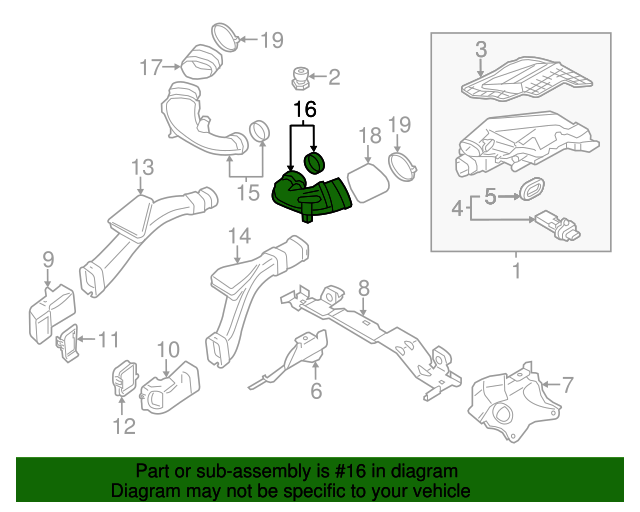 19
17
2
3
16
18
19
13
15
5
4
1
14
9
8
11
10
6
7
12

Part or sub-assembly is #16 in diagram
Diagram may not be specific to your vehicle