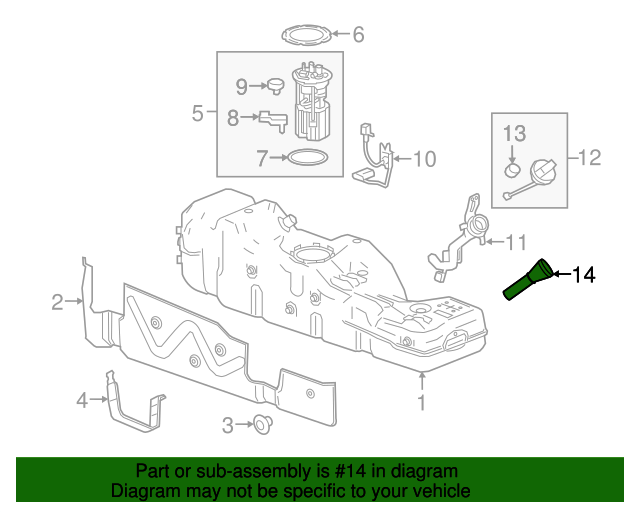 6
9
5
8
7
10
13
12
11
14
2
4
3
1

Part or sub-assembly is #14 in diagram
Diagram may not be specific to your vehicle