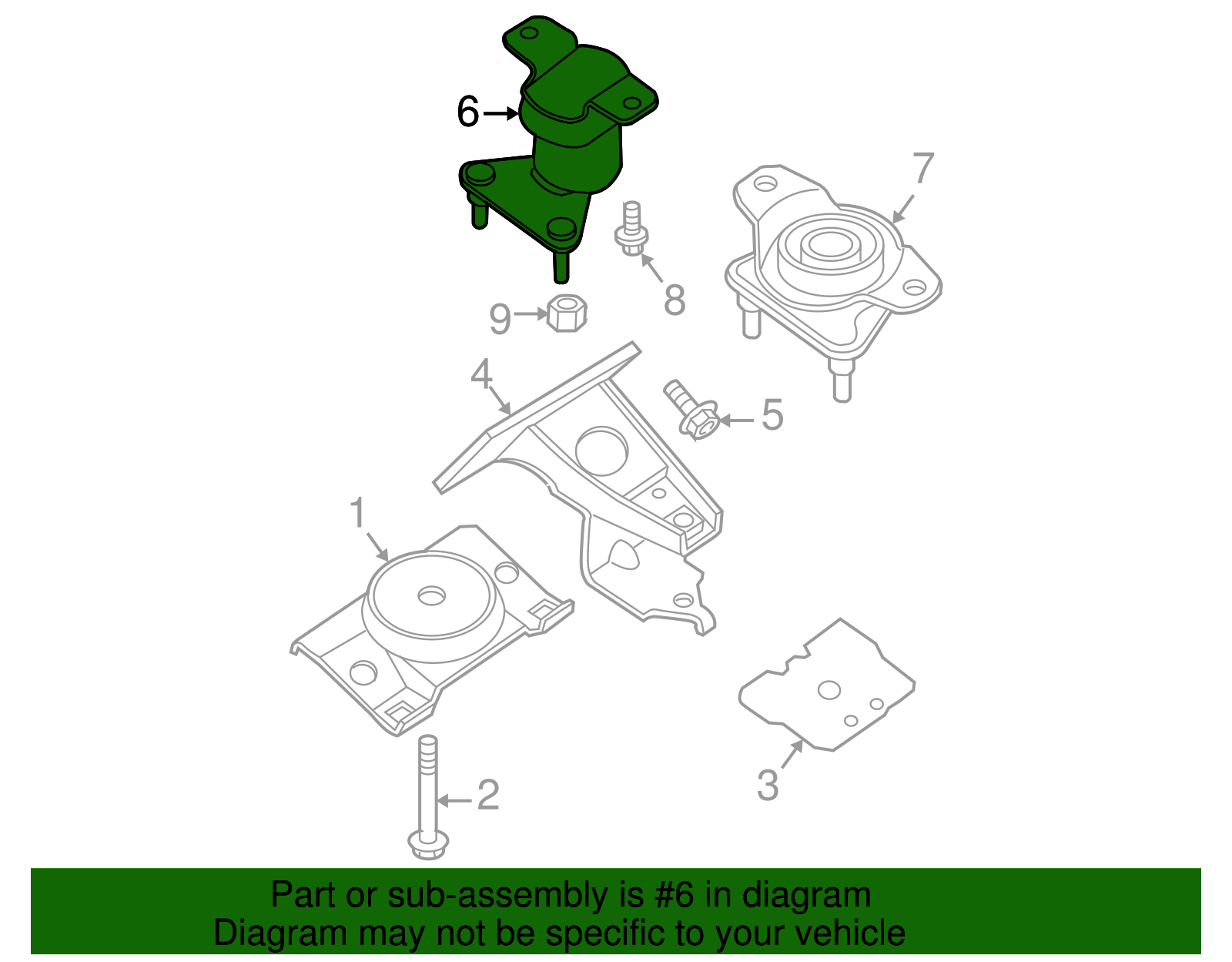 6
7
8
9
4
5
1
2
3

Part or sub-assembly is #6 in diagram
Diagram may not be specific to your vehicle