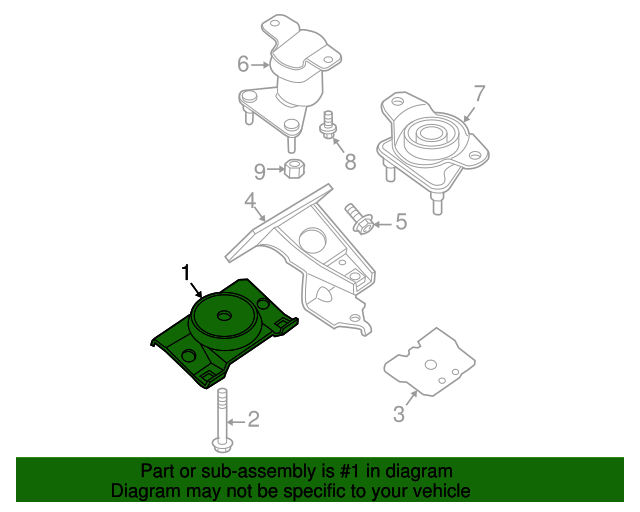 6
7
8
9
4
5
1
3
2
Part or sub-assembly is #1 in diagram
Diagram may not be specific to your vehicle