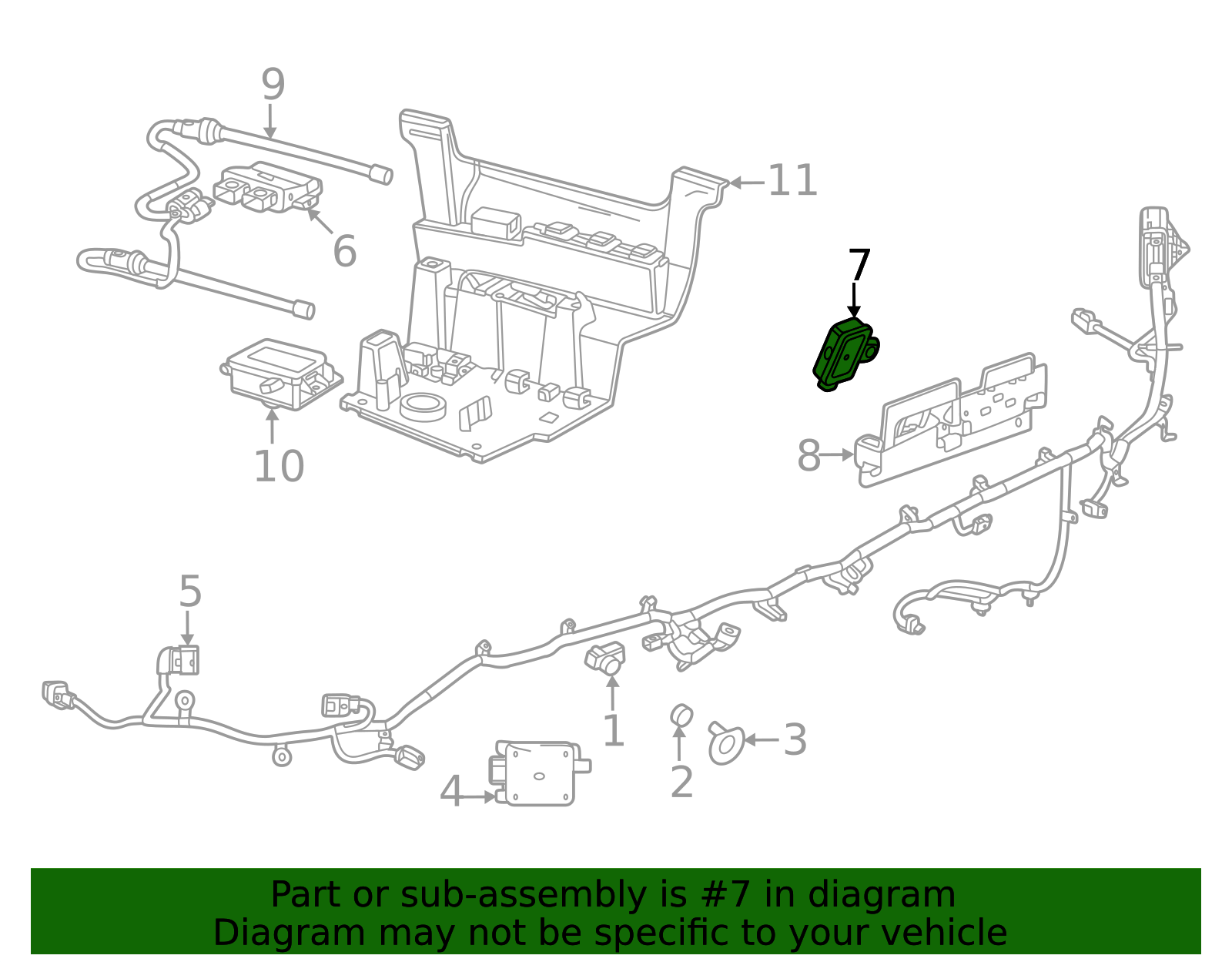 9

11

6

7

10

8

5

1

3

2

4

Part or sub-assembly is #7 in diagram
Diagram may not be specific to your vehicle