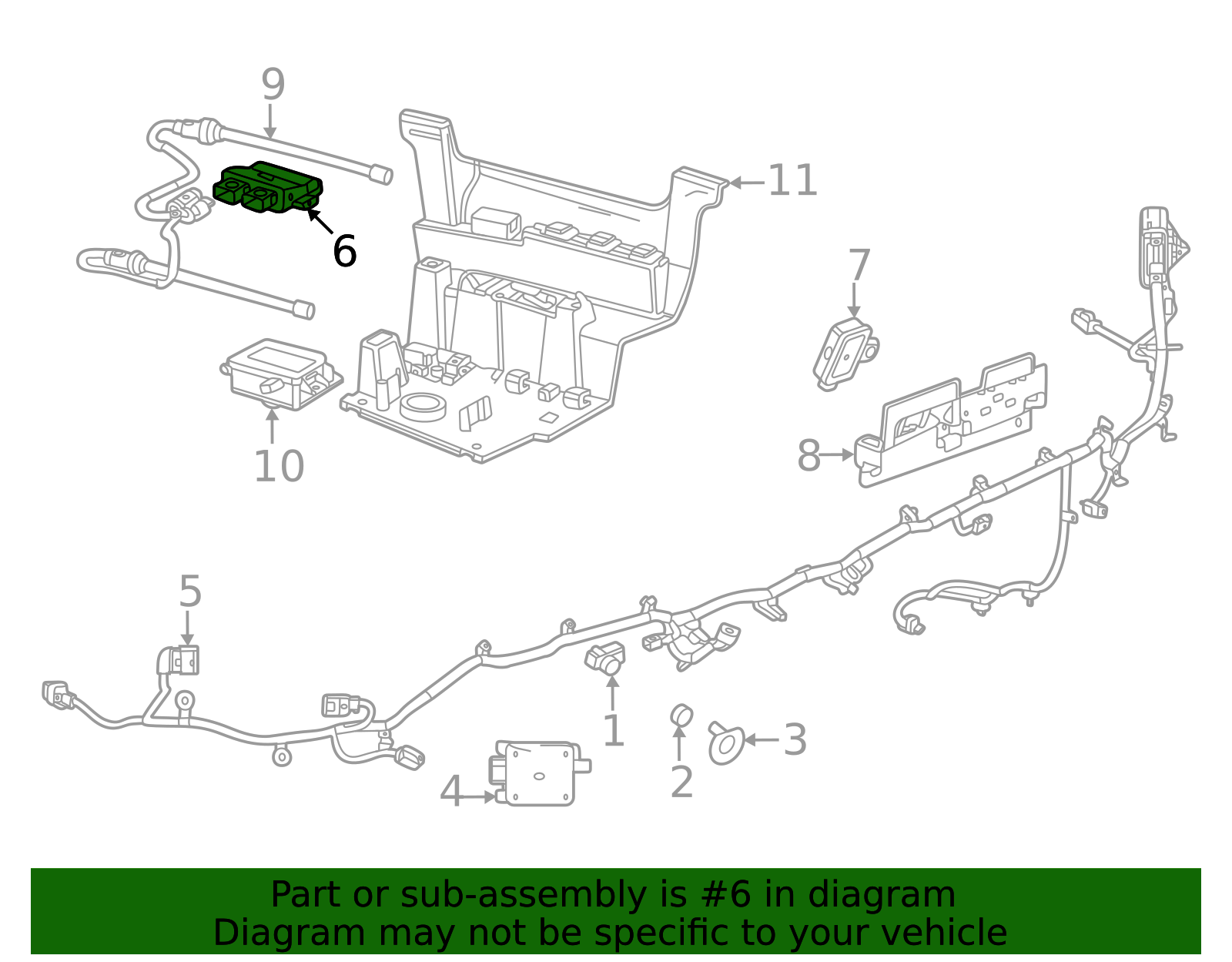 9

11

6

7

10

8

5

1

3

2

4

Part or sub-assembly is #6 in diagram
Diagram may not be specific to your vehicle