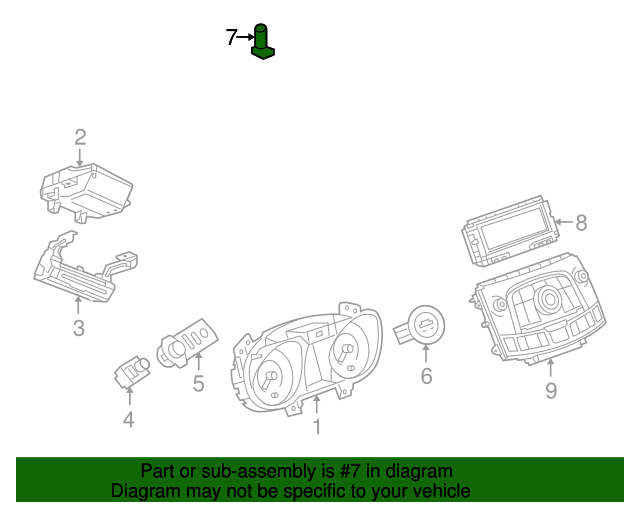 7
2
8
3
5
6
9
4
1

Part or sub-assembly is #7 in diagram
Diagram may not be specific to your vehicle