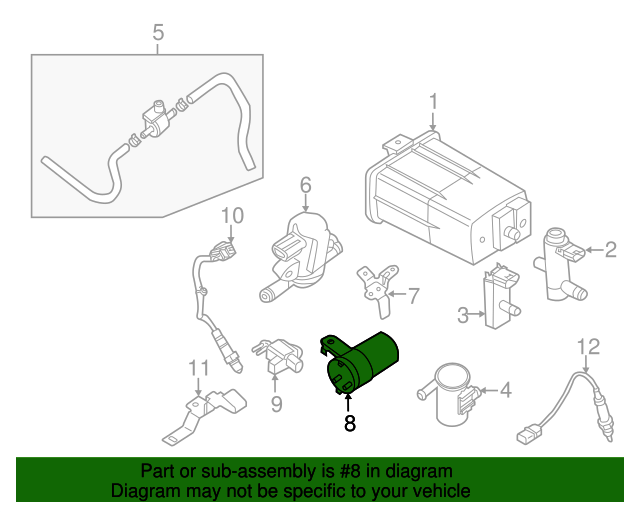 5
1
6
10
2
7
3
12
11
9
8
4

Part or sub-assembly is #8 in diagram
Diagram may not be specific to your vehicle