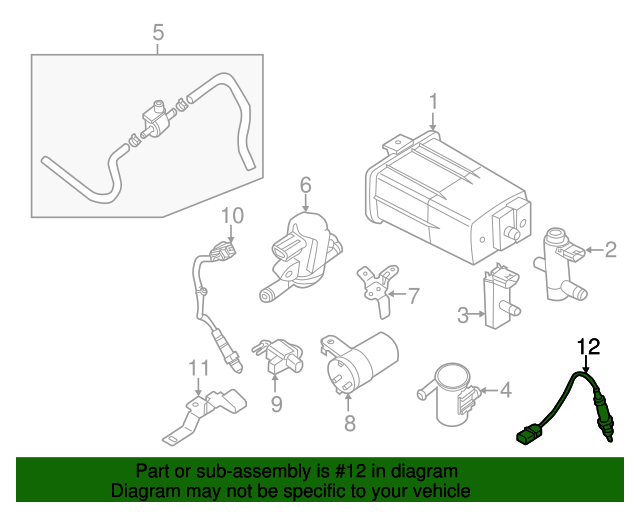 5

1

6

10

2

7

3

12

11

9

8

4

Part or sub-assembly is #12 in diagram
Diagram may not be specific to your vehicle