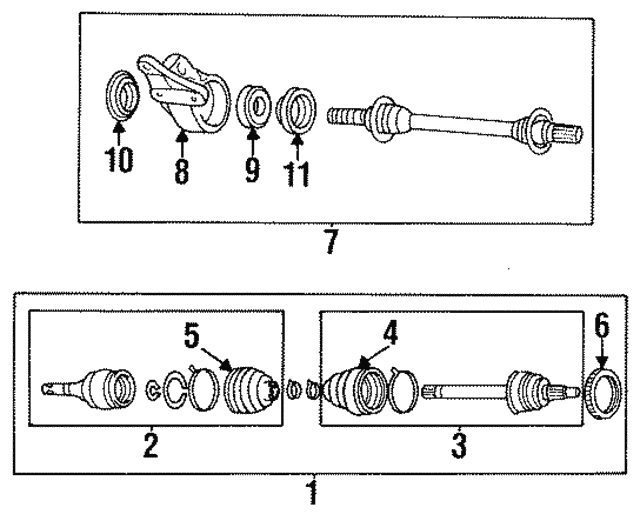 10
8
9
11
7
5
4
6
2
3
1