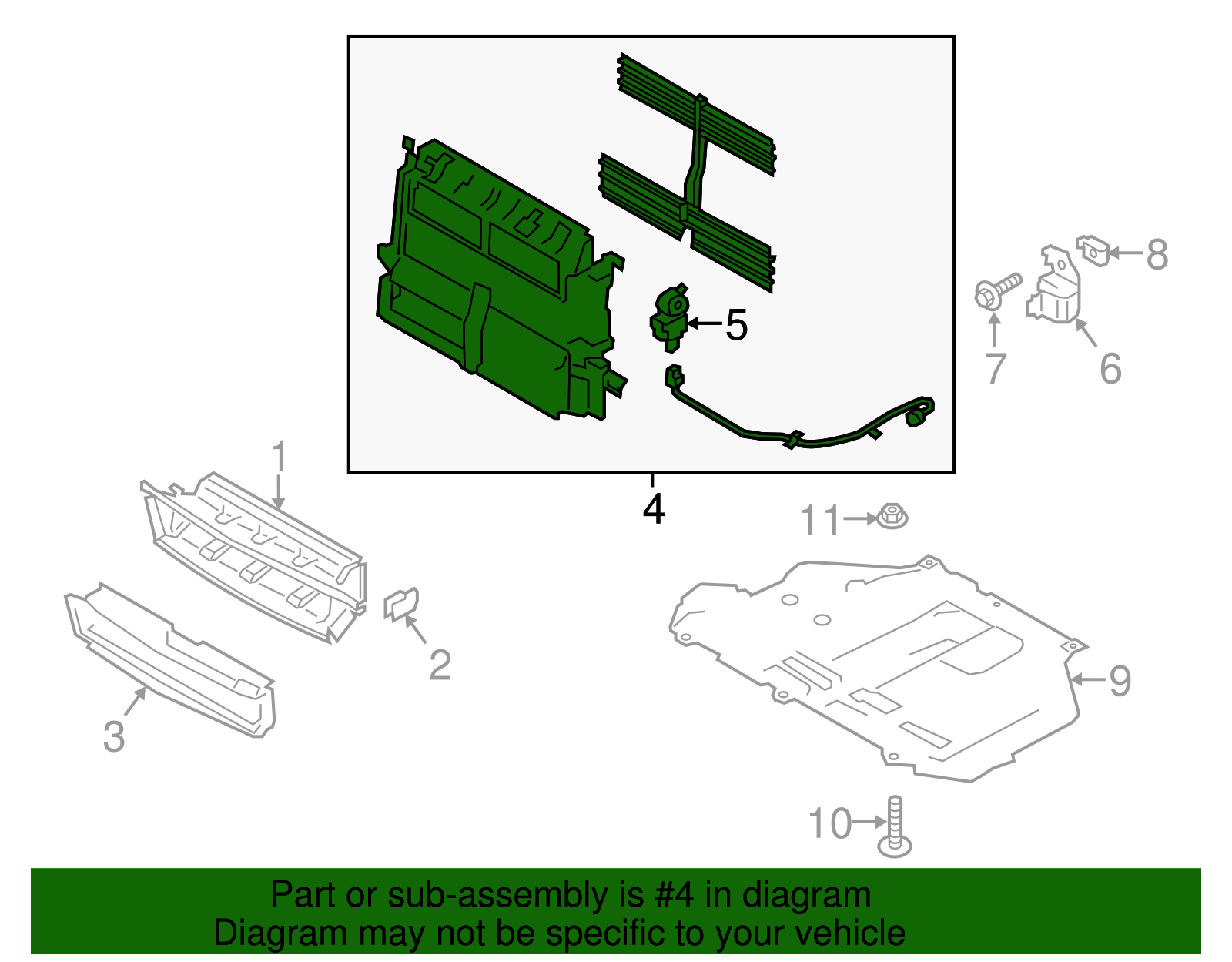 5
8
7
6
1
4
11
2
9
3
10
Part or sub-assembly is #4 in diagram
Diagram may not be specific to your vehicle