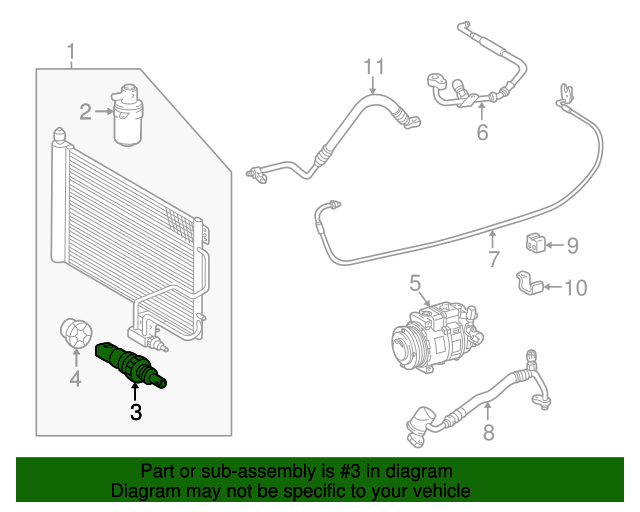 1
2
11
6
7
9
10
5
4
3
8

Part or sub-assembly is #3 in diagram
Diagram may not be specific to your vehicle