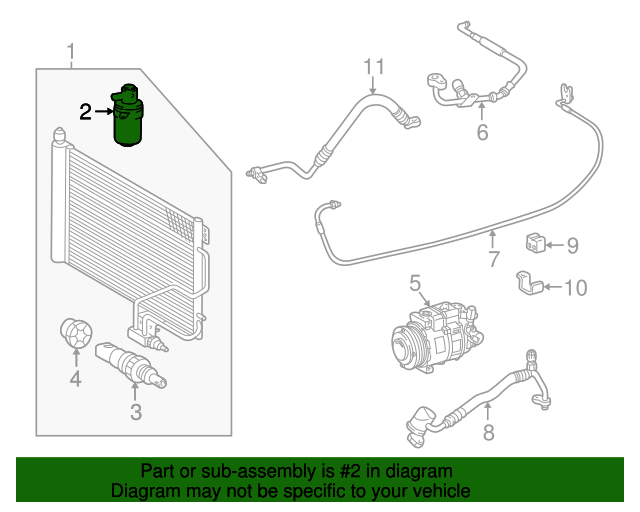 1
2
11
6
7
9
10
5
4
3
8

Part or sub-assembly is #2 in diagram
Diagram may not be specific to your vehicle