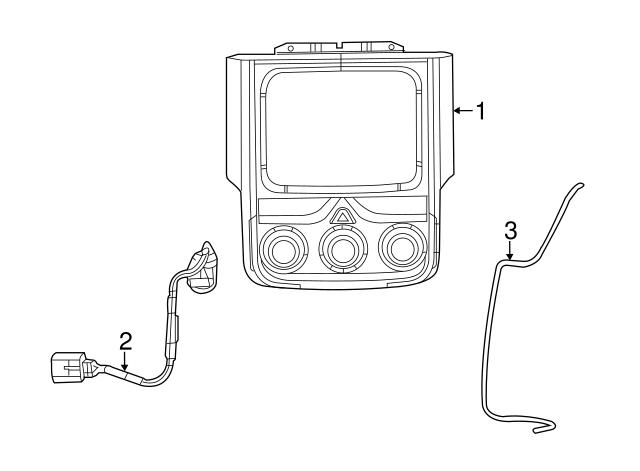 1
3
2