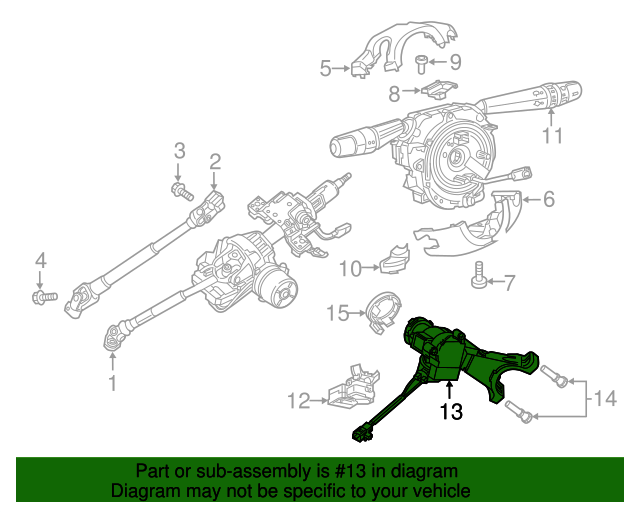 5
9
8
11
3
2
6
4
10
7
15
1
12
13
14

Part or sub-assembly is #13 in diagram
Diagram may not be specific to your vehicle