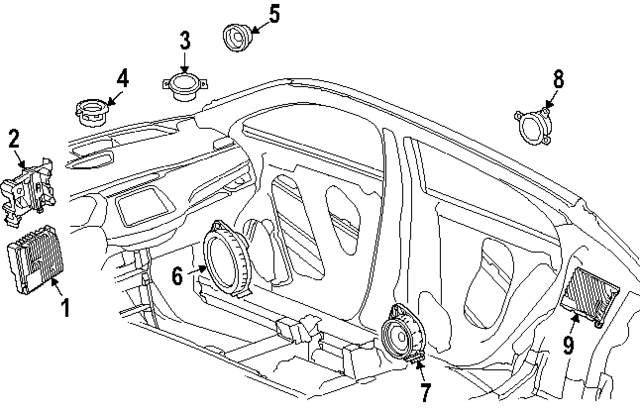 5
3
4
8
2
6
1
9
7