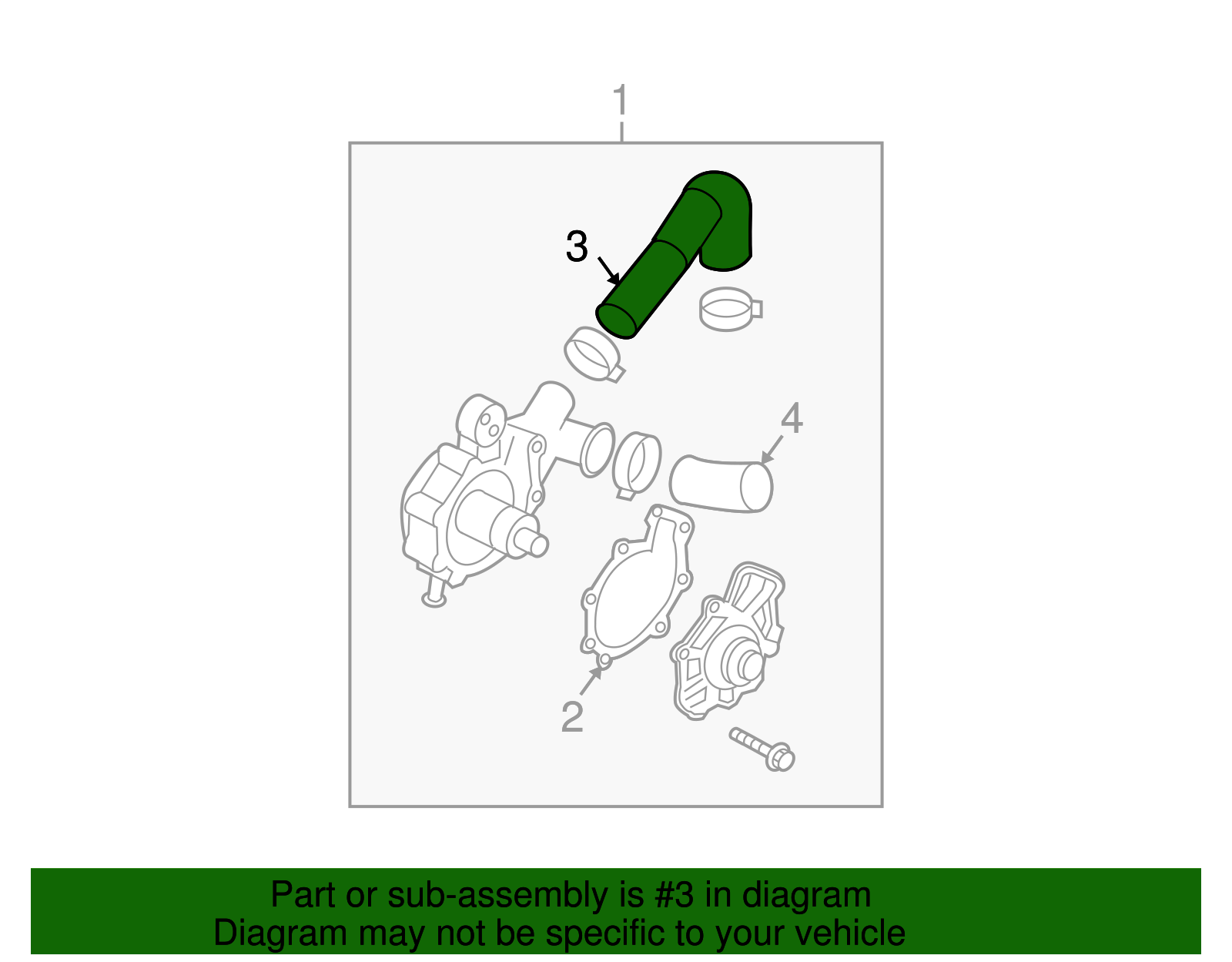 1

3

4

2

Part or sub-assembly is #3 in diagram
Diagram may not be specific to your vehicle