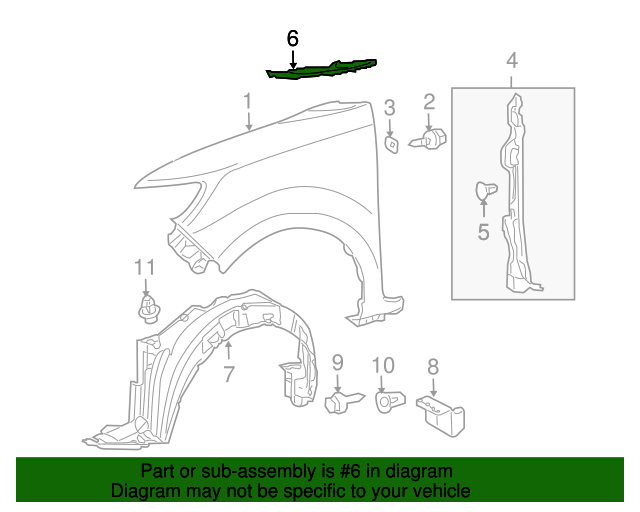 6
4
1
3
2
5
11
7
9
10
8

Part or sub-assembly is #6 in diagram
Diagram may not be specific to your vehicle